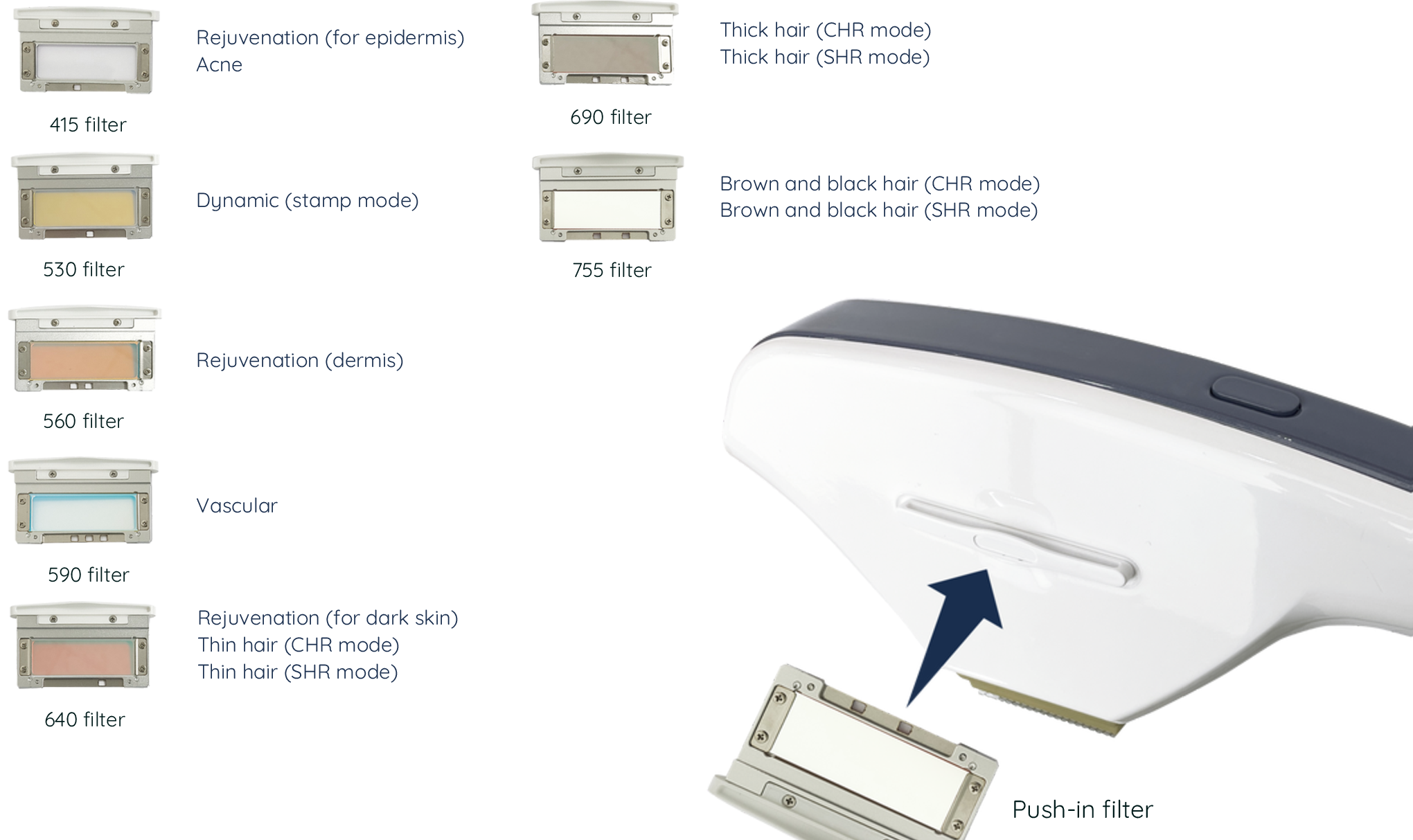 Rejuvenation (for epidermis)
Acne

415 filter

Dynamic (stamp mode)

530 filter

Rejuvenation (dermis)

560 filter

Vascular

590 filter

Rejuvenation (for dark skin)
Thin hair (CHR mode)
Thin hair (SHR mode)

640 filter

Thick hair (CHR mode)
Thick hair (SHR mode)

690 filter

Brown and black hair (CHR mode)
Brown and black hair (SHR mode)

755 filter

Push-in filter